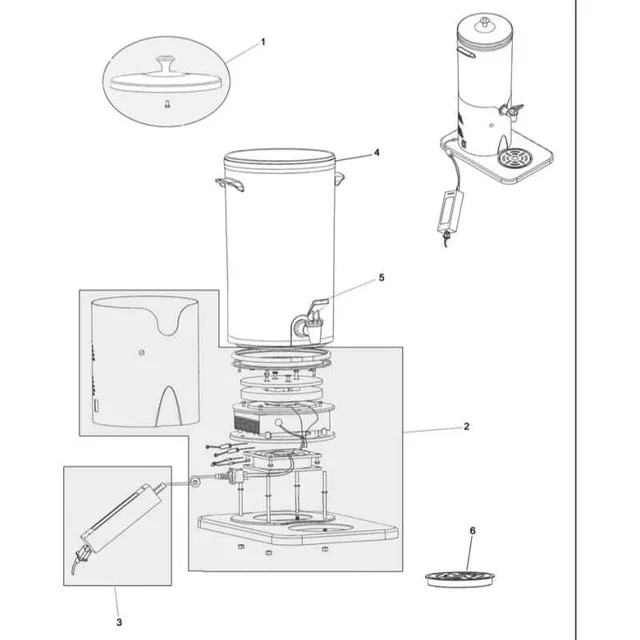 1

4

5

2

6

3