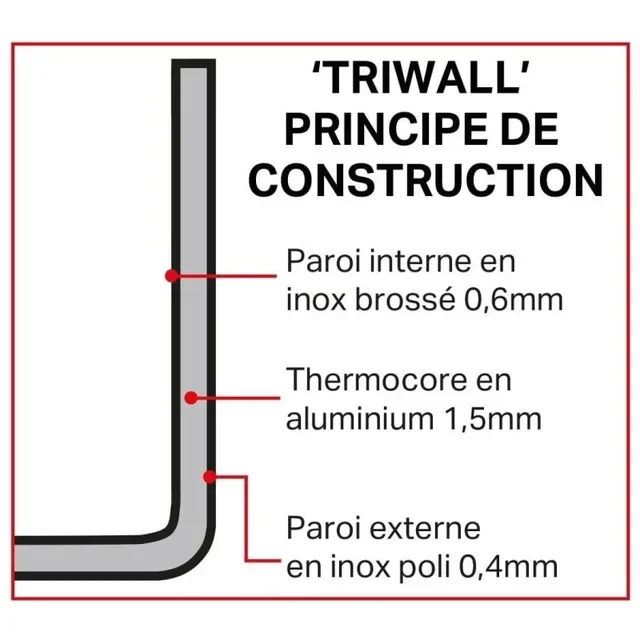 'TRIWALL'
PRINCIPE DE
CONSTRUCTION

Paroi interne en inox brossé 0,6mm

Thermocore en aluminium 1,5mm

Paroi externe en inox poli 0,4mm